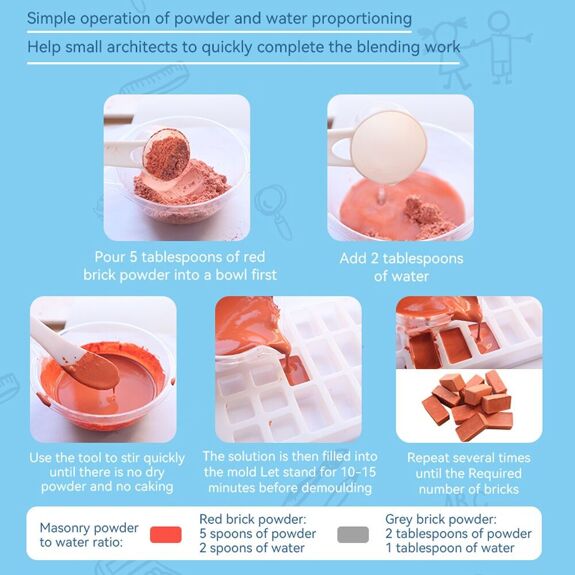 Simple operation of powder and water proportioning

Help small architects to quickly complete the blending work

Pour 5 tablespoons of red brick powder into a bowl first

Add 2 tablespoons of water

Use the tool to stir quickly until there is no dry powder and no caking

The solution is then filled into the mold Let stand for 10-15 minutes before demoulding

Repeat several times until the Required number of bricks

Masonry powder to water ratio:

Red brick powder:
5 spoons of powder
2 spoons of water

Grey brick powder:
2 tablespoons of powder
1 tablespoon of water