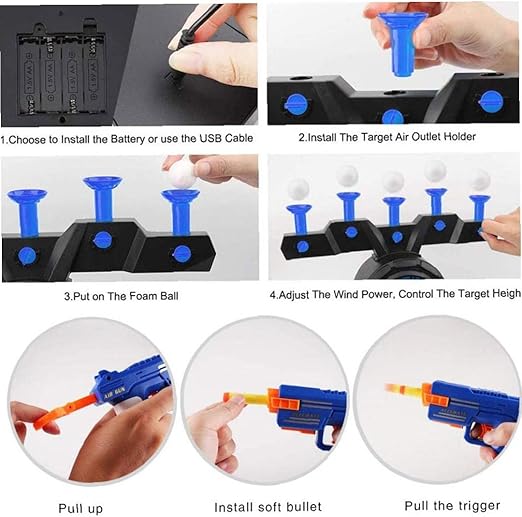 1.Choose to Install the Battery or use the USB Cable

2.Install The Target Air Outlet Holder

3.Put on The Foam Ball

4.Adjust The Wind Power, Control The Target Heigh

AIR GUN

Pull up

Install soft bullet

Pull the trigger