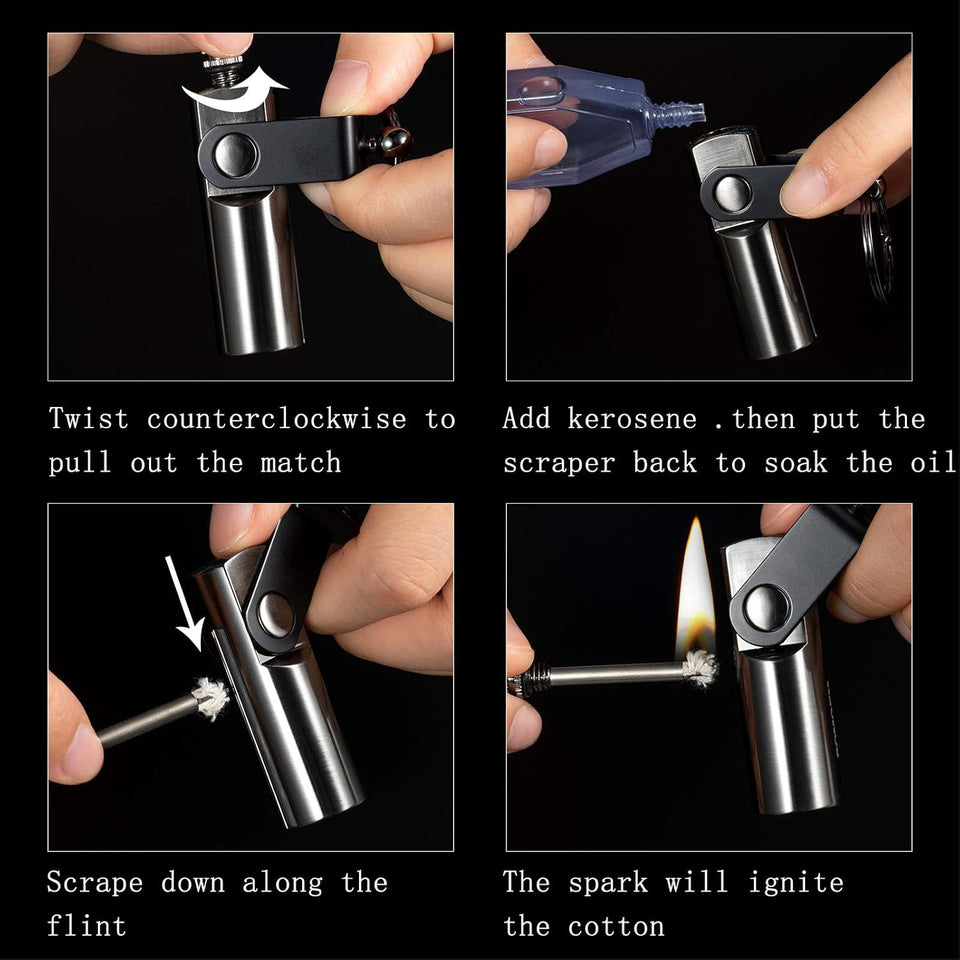 Twist counterclockwise to pull out the match

Add kerosene .then put the scraper back to soak the oil

Scrape down along the flint

The spark will ignite the cotton